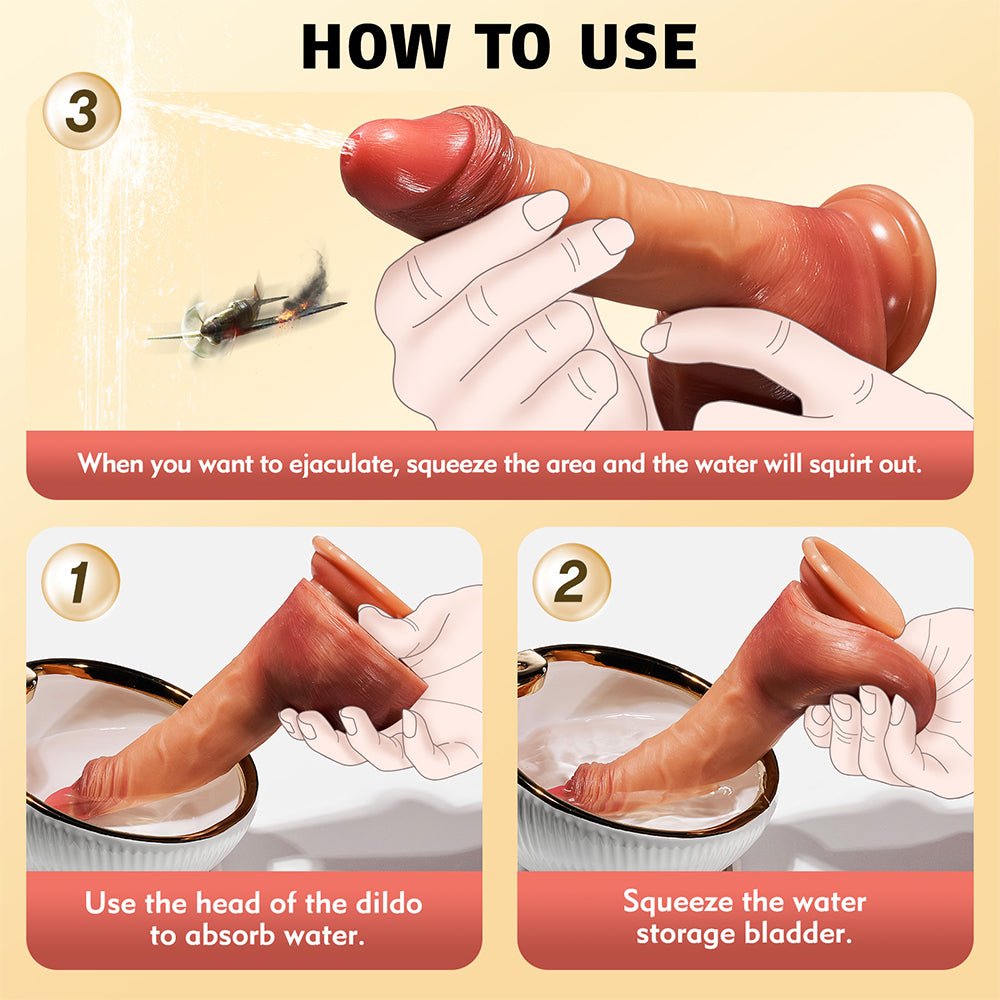 HOW TO USE

3

When you want to ejaculate, squeeze the area and the water will squirt out.

1

Use the head of the dildo to absorb water.

2

Squeeze the water storage bladder.