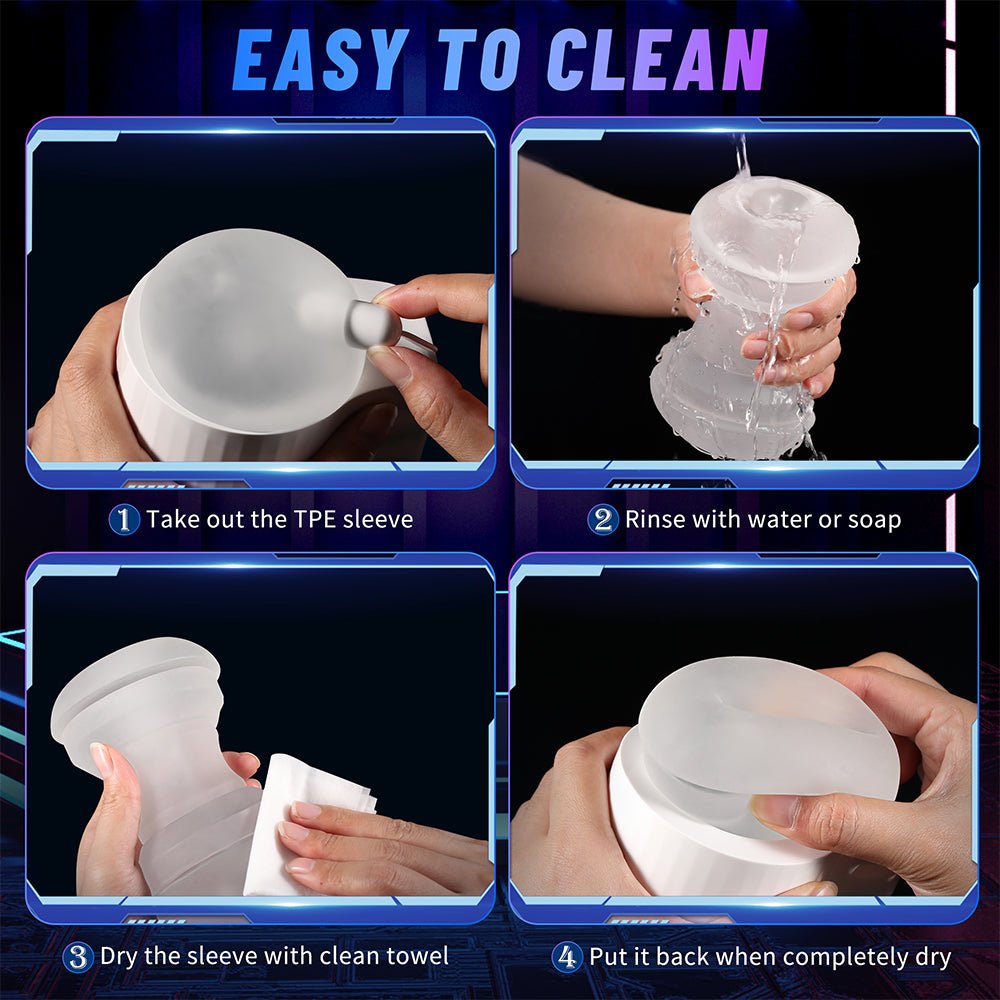 EASY TO CLEAN

1 Take out the TPE sleeve

2 Rinse with water or soap

3 Dry the sleeve with clean towel

4 Put it back when completely dry