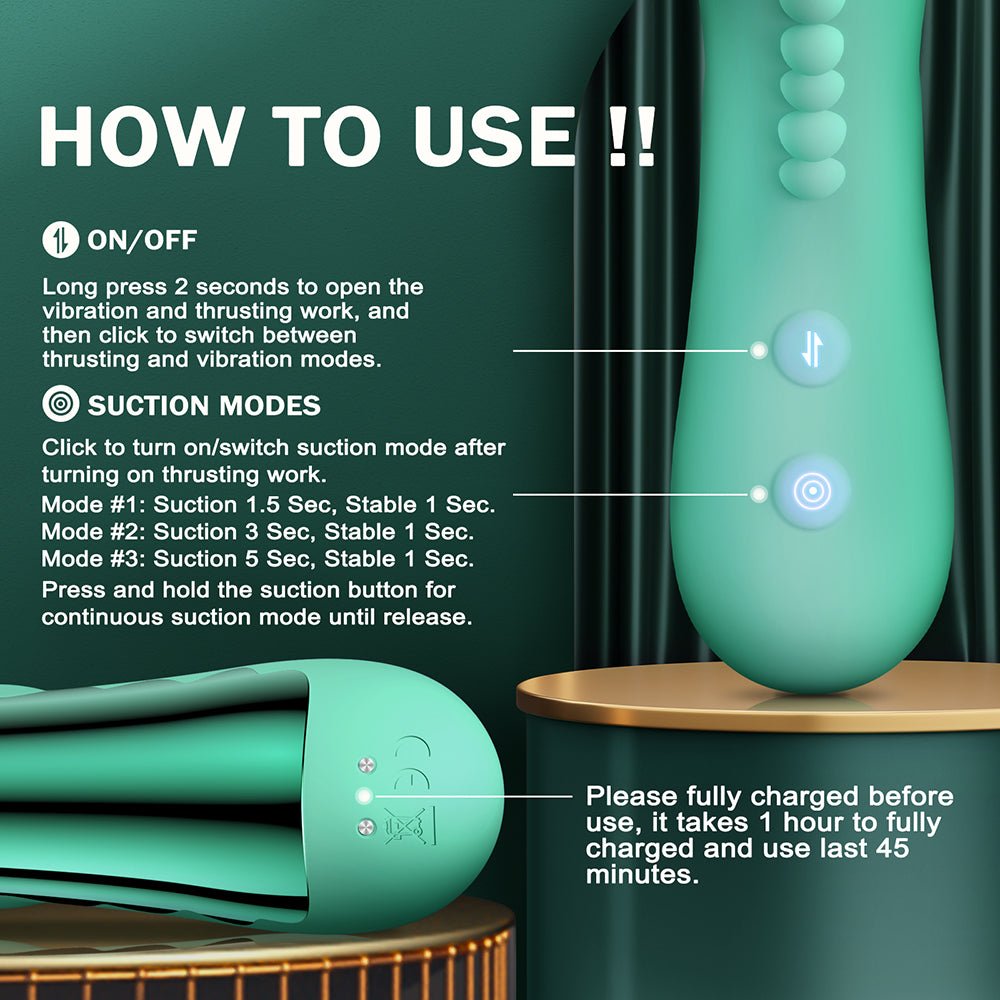 HOW TO USE !!

ON/OFF

Long press 2 seconds to open the vibration and thrusting work, and then click to switch between thrusting and vibration modes.

SUCTION MODES

Click to turn on/switch suction mode after turning on thrusting work.
Mode #1: Suction 1.5 Sec, Stable 1 Sec.
Mode #2: Suction 3 Sec, Stable 1 Sec.
Mode #3: Suction 5 Sec, Stable 1 Sec.
Press and hold the suction button for continuous suction mode until release.

CE

Please fully charged before use, it takes 1 hour to fully charged and use last 45 minutes.