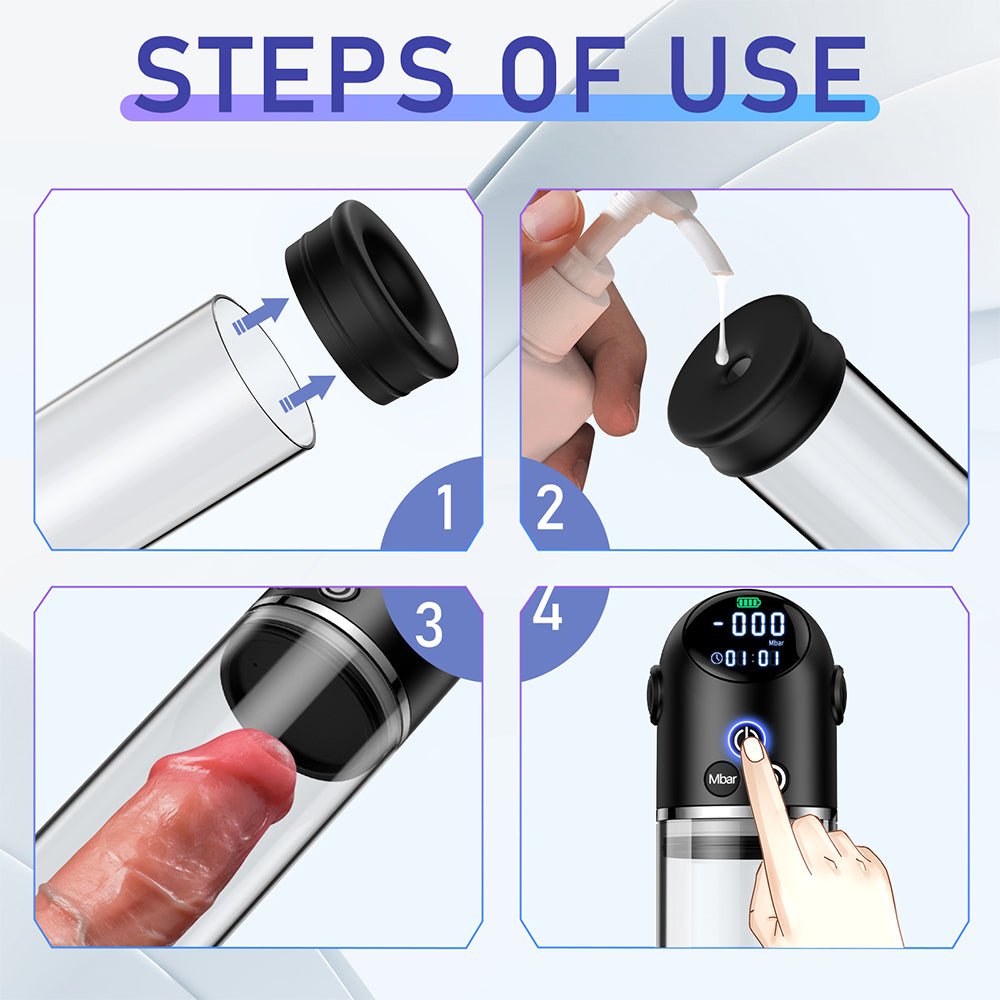 STEPS OF USE

1

2

3

4

-000
Mbar
01:01

Mbar