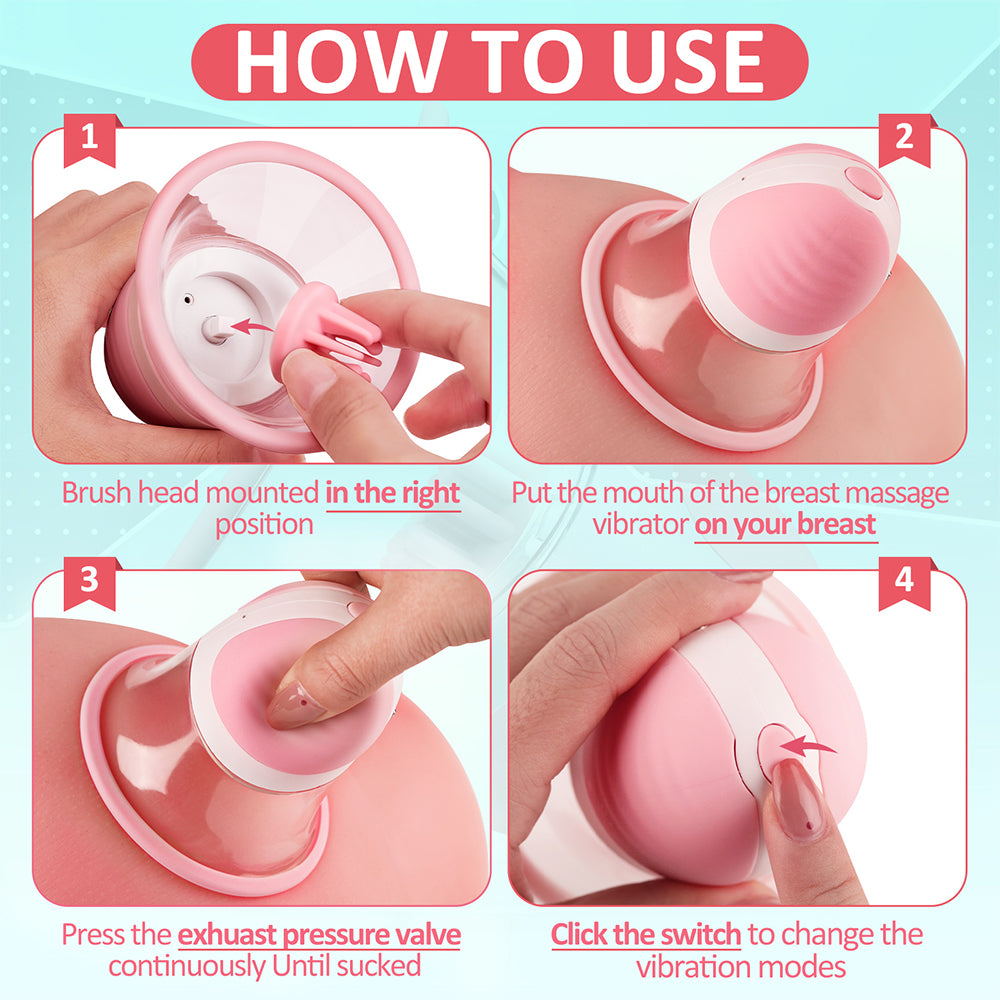 HOW TO USE

1

Brush head mounted in the right position

2

Put the mouth of the breast massage vibrator on your breast

3

Press the exhuast pressure valve continuously Until sucked

4

Click the switch to change the vibration modes