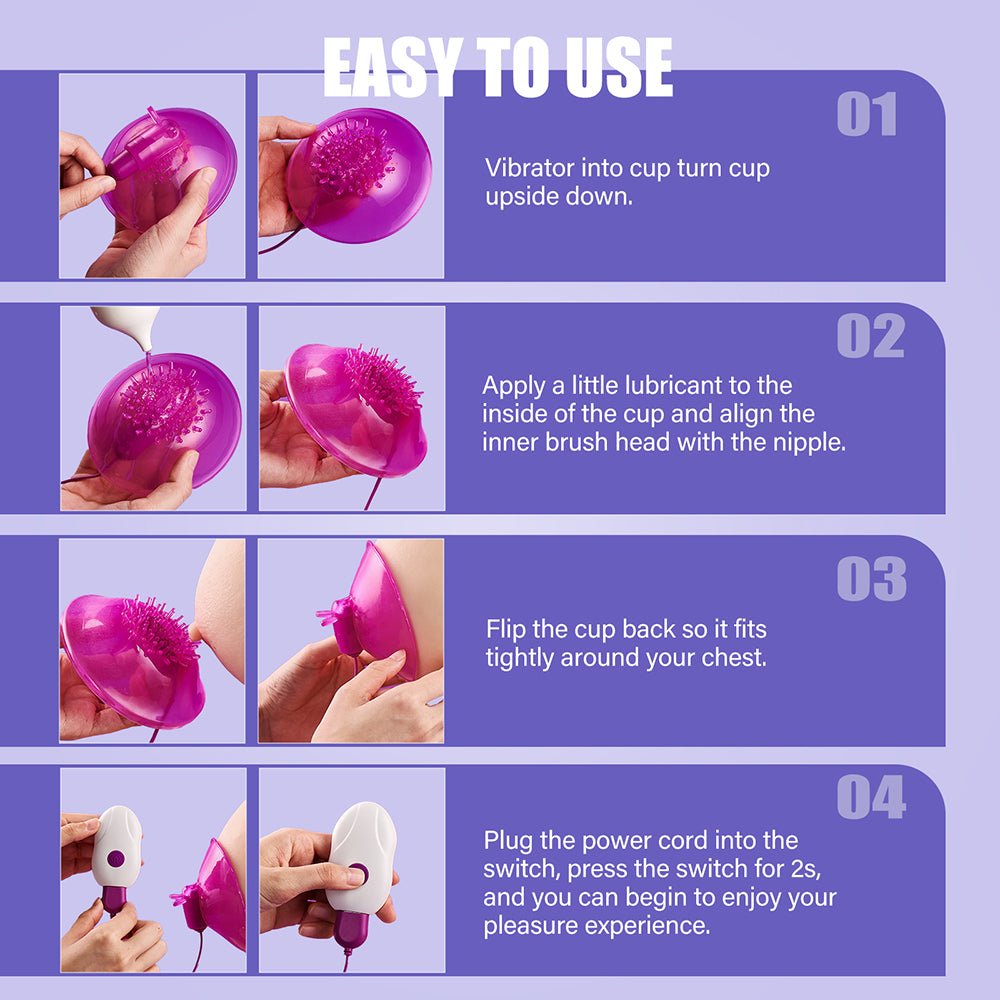 EASY TO USE

01

Vibrator into cup turn cup upside down.

02

Apply a little lubricant to the inside of the cup and align the inner brush head with the nipple.

03

Flip the cup back so it fits tightly around your chest.

04

Plug the power cord into the switch, press the switch for 2s, and you can begin to enjoy your pleasure experience.