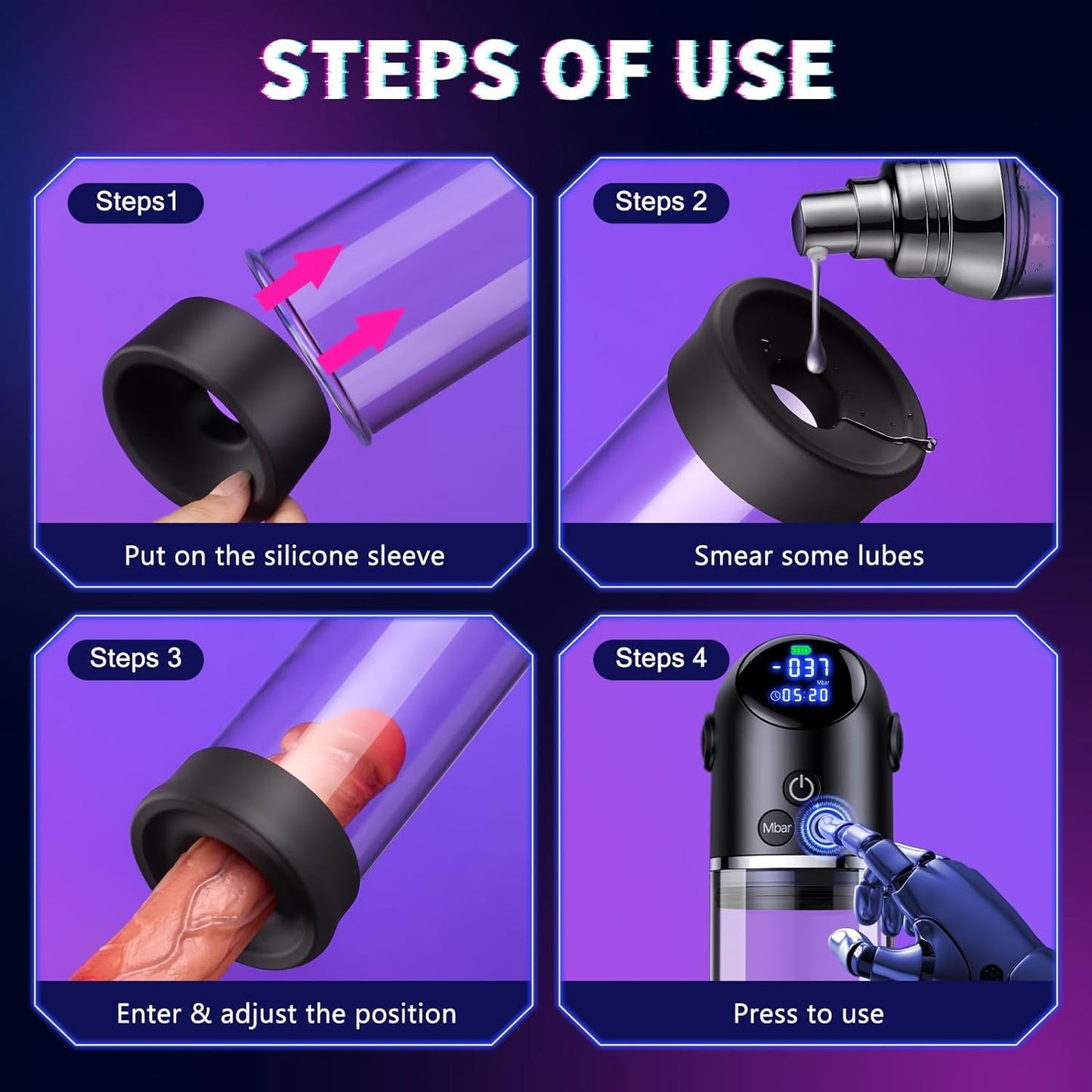 STEPS OF USE

Steps1

Put on the silicone sleeve

Steps 2

Smear some lubes

Steps 3

Enter & adjust the position

Steps 4

-037

Mbar

05:20

Mbar

Press to use