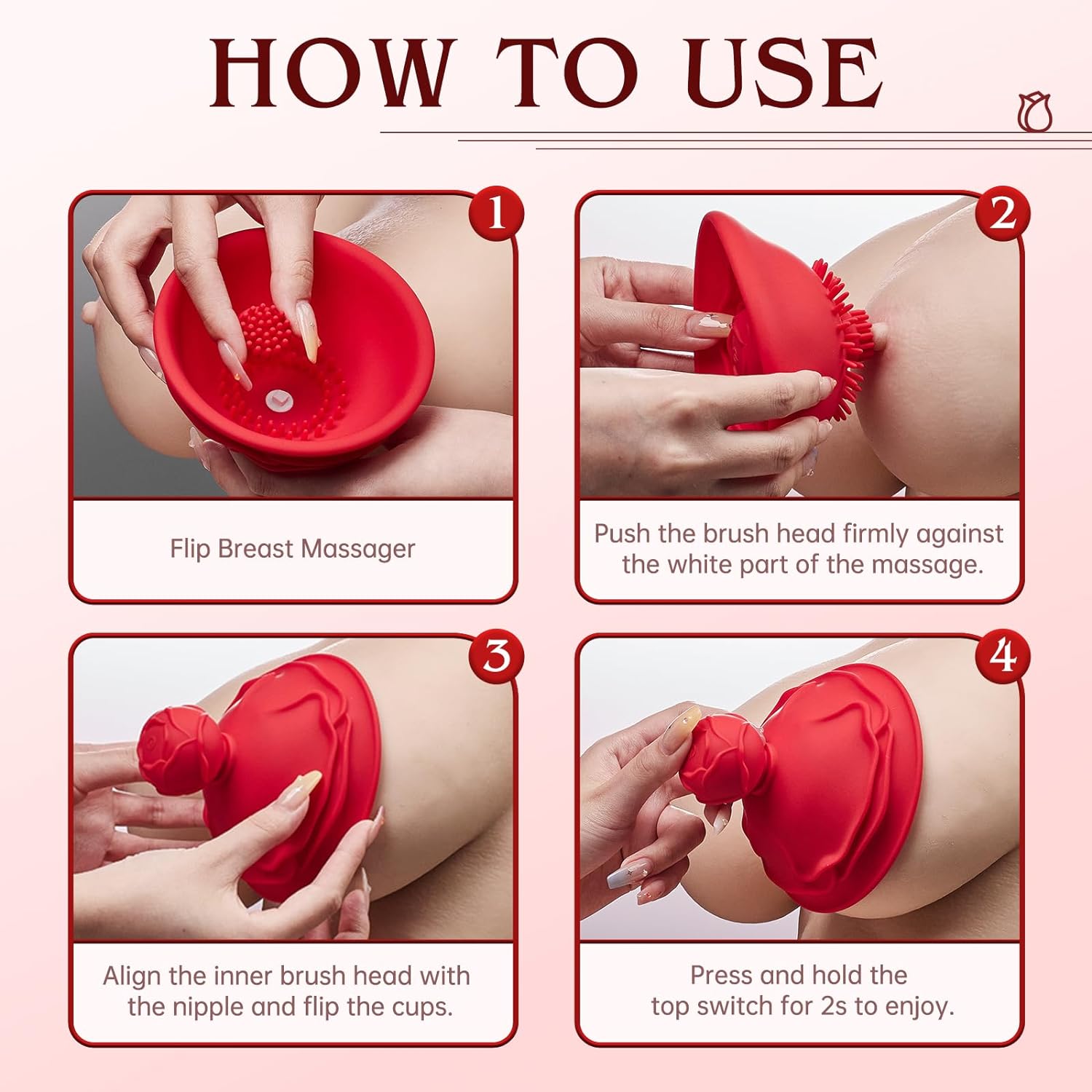 HOW TO USE

1

Flip Breast Massager

2

Push the brush head firmly against the white part of the massage.

3

Align the inner brush head with the nipple and flip the cups.

4

Press and hold the top switch for 2s to enjoy.