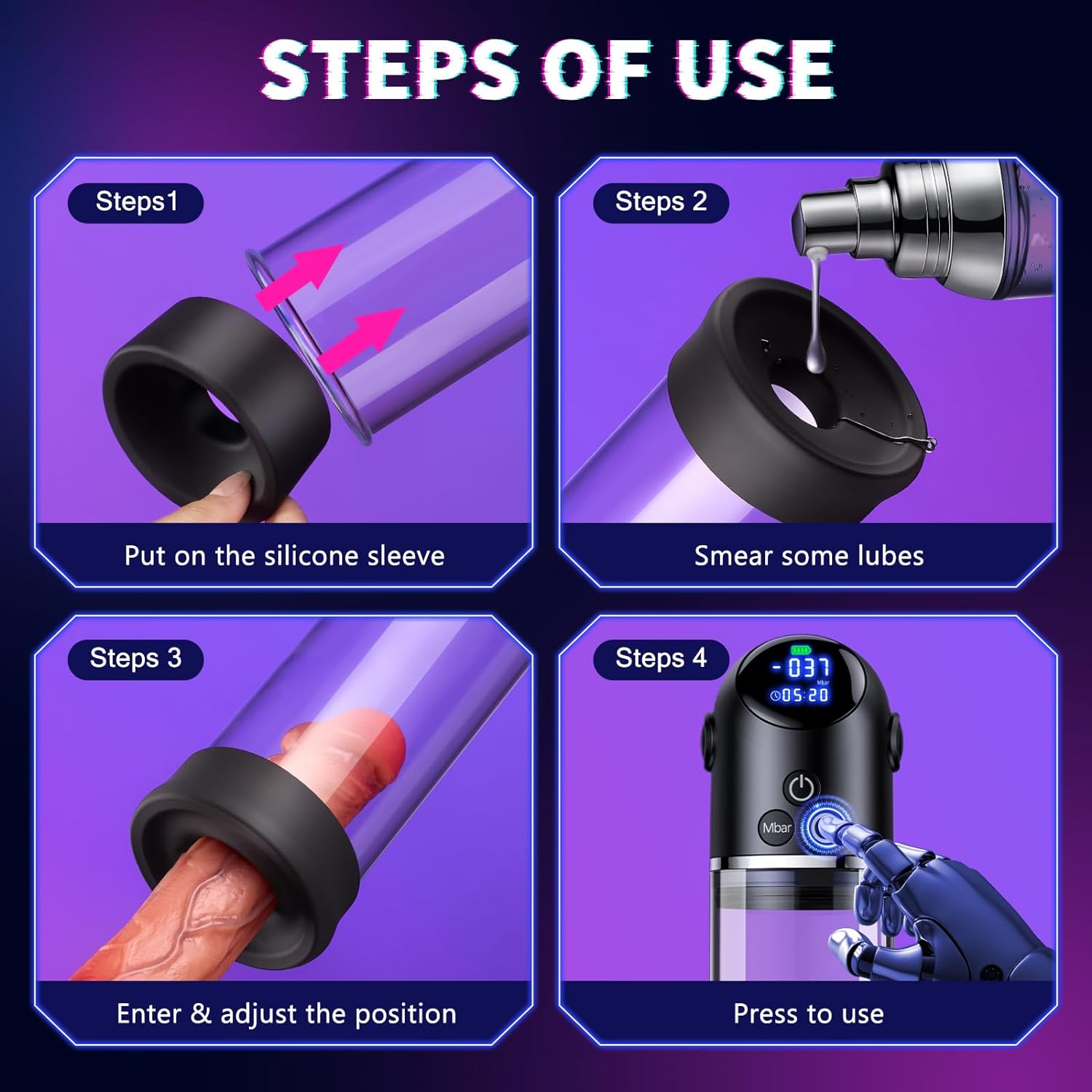 STEPS OF USE

Steps1

Put on the silicone sleeve

Steps 2

Smear some lubes

Steps 3

Enter & adjust the position

Steps 4

-037
Mbar
05:20

Mbar

Press to use